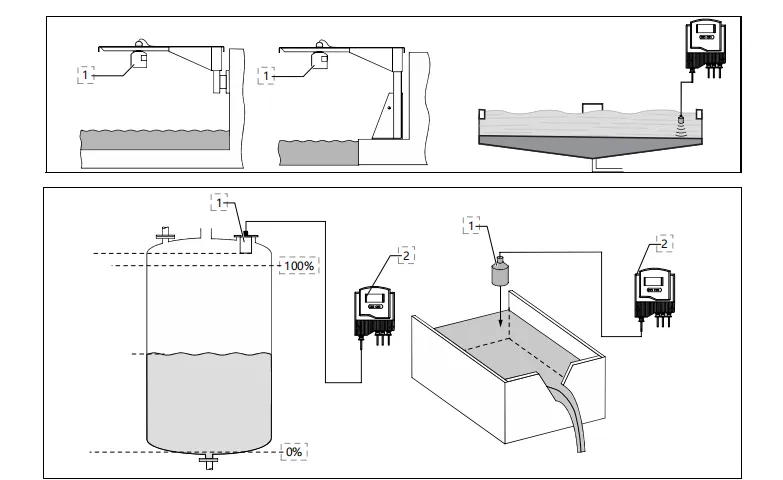 1

1

1

100%

2

0%

1

2